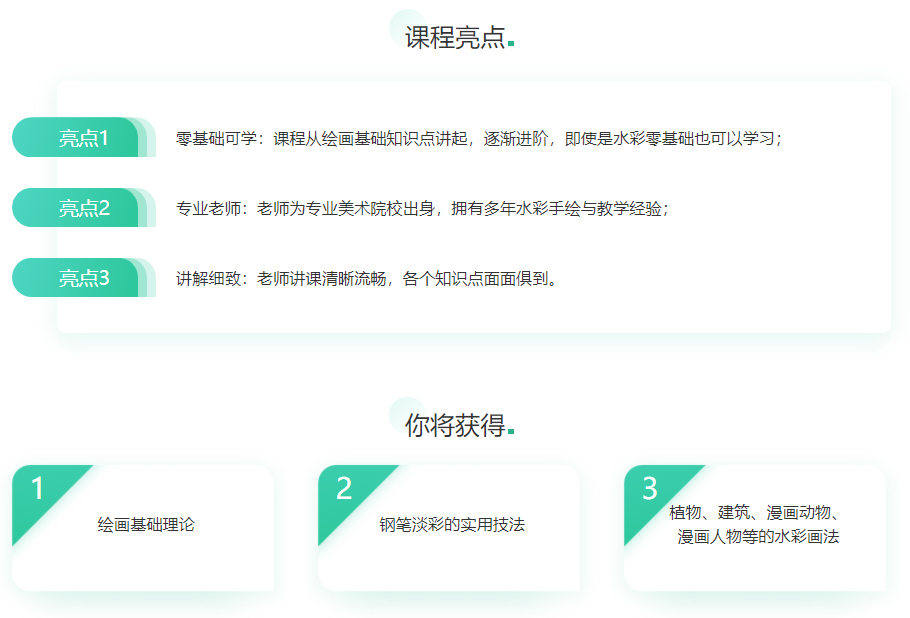 课程亮点

亮点1
零基础可学：课程从绘画基础知识点讲起，逐渐进阶，即使是水彩零基础也可以学习；

亮点2
专业老师：老师为专业美术院校出身，拥有多年水彩手绘与教学经验；

亮点3
讲解细致：老师讲课清晰流畅，各个知识点面面俱到。

你将获得

1
绘画基础理论

2
钢笔淡彩的实用技法

3
植物、建筑、漫画动物、漫画人物等的水彩画法