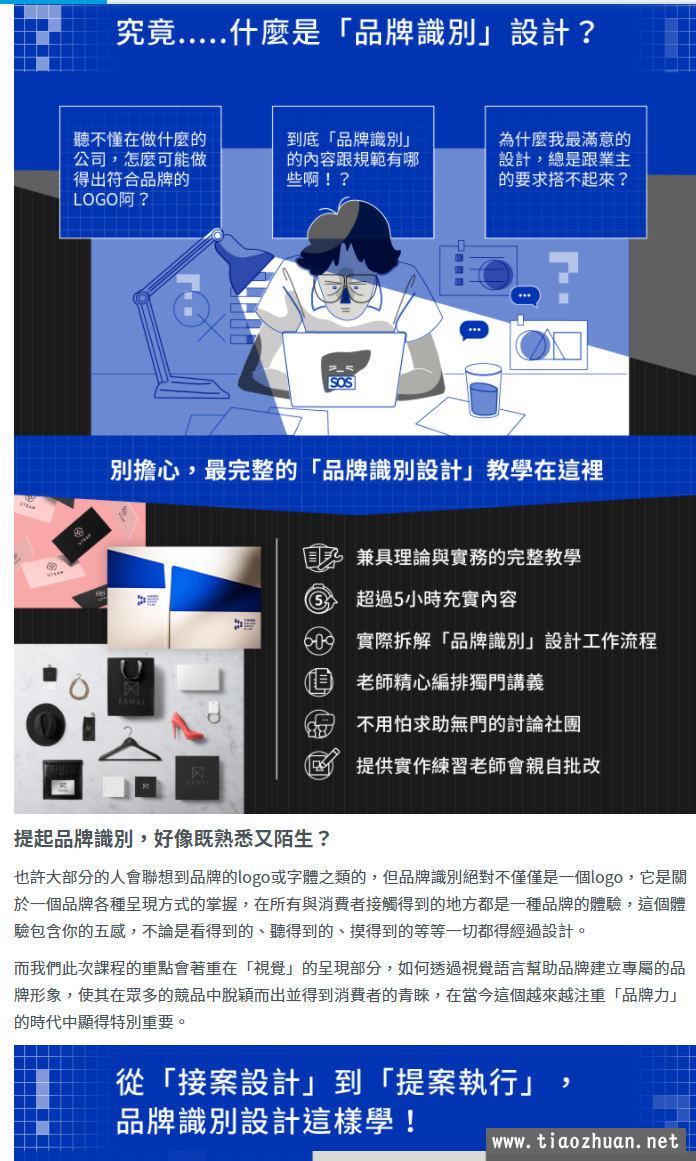 究竟.....什麼是「品牌識別」設計？

聽不懂在做什麼的公司，怎麼可能做得出符合品牌的LOGO阿？

到底「品牌識別」的內容跟規範有哪些啊！？

為什麼我最滿意的設計，總是跟業主的要求搭不起來？

SOS

別擔心，最完整的「品牌識別設計」教學在這裡

兼具理論與實務的完整教學

超過5小時充實內容

實際拆解「品牌識別」設計工作流程

老師精心編排獨門講義

不用怕求助無門的討論社團

提供實作練習老師會親自批改

提起品牌識別，好像既熟悉又陌生？

也許大部分的人會聯想到品牌的logo或字體之類的，但品牌識別絕對不僅僅是一個logo，它是關於一個品牌各種呈現方式的掌握，在所有與消費者接觸得到的地方都是一種品牌的體驗，這個體驗包含你的五感，不論是看得到的、聽得到的、摸得到的等等一切都得經過設計。

而我們此次課程的重點會著重在「視覺」的呈現部分，如何透過視覺語言幫助品牌建立專屬的品牌形象，使其在眾多的競品中脫穎而出並得到消費者的青睞，在當今這個越來越注重「品牌力」的時代中顯得特別重要。

從「接案設計」到「提案執行」，品牌識別設計這樣學！

www.tiaozhuan.net